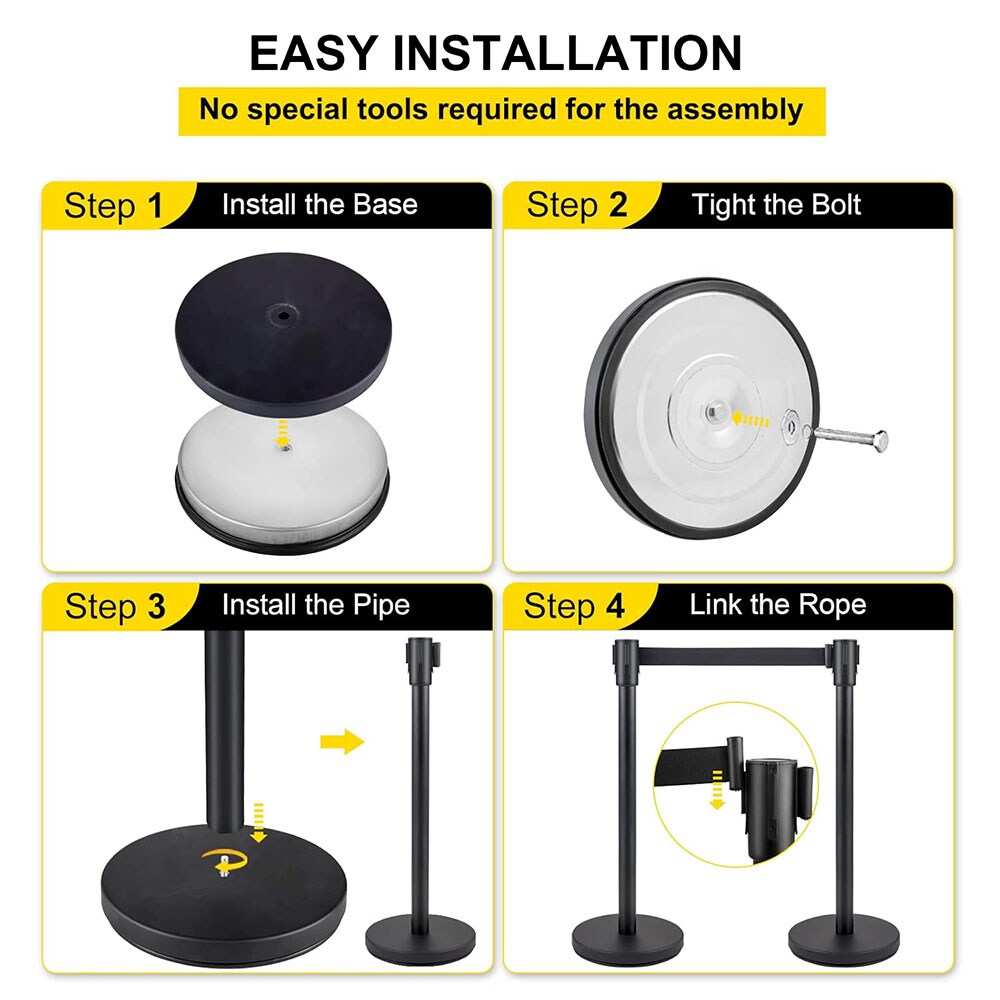 EASY INSTALLATION

No special tools required for the assembly

Step 1 Install the Base

Step 2 Tight the Bolt

Step 3 Install the Pipe

Step 4 Link the Rope