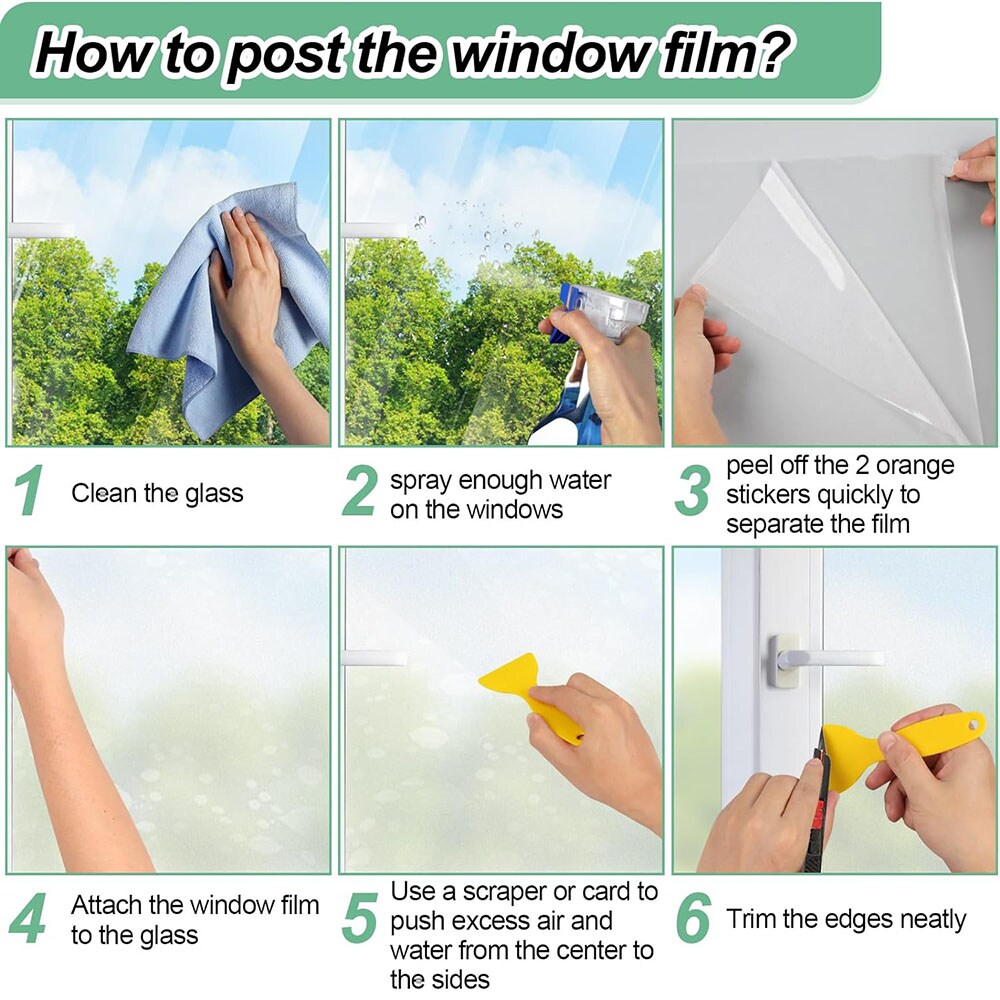 How to post the window film?

1 Clean the glass

2 spray enough water on the windows

3 peel off the 2 orange stickers quickly to separate the film

4 Attach the window film to the glass

5 Use a scraper or card to push excess air and water from the center to the sides

6 Trim the edges neatly