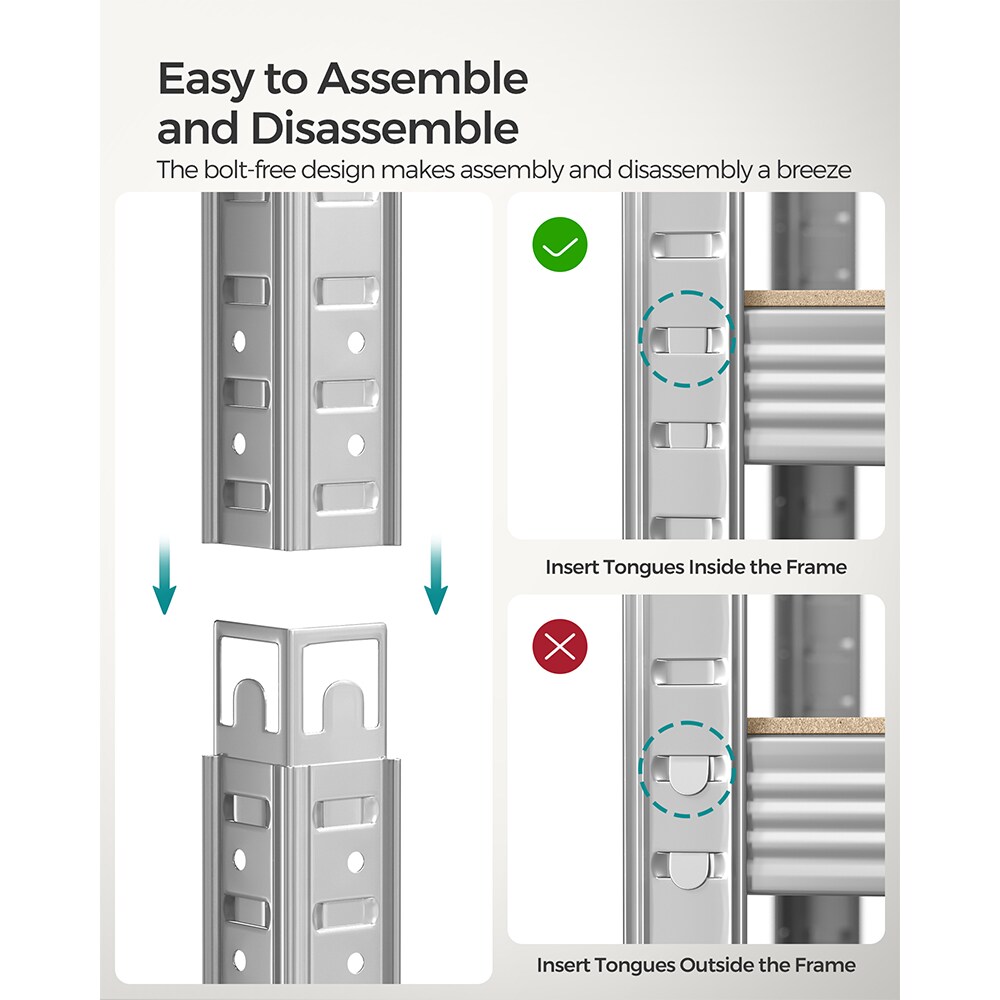 Easy to Assemble and Disassemble

The bolt-free design makes assembly and disassembly a breeze

Insert Tongues Inside the Frame

Insert Tongues Outside the Frame