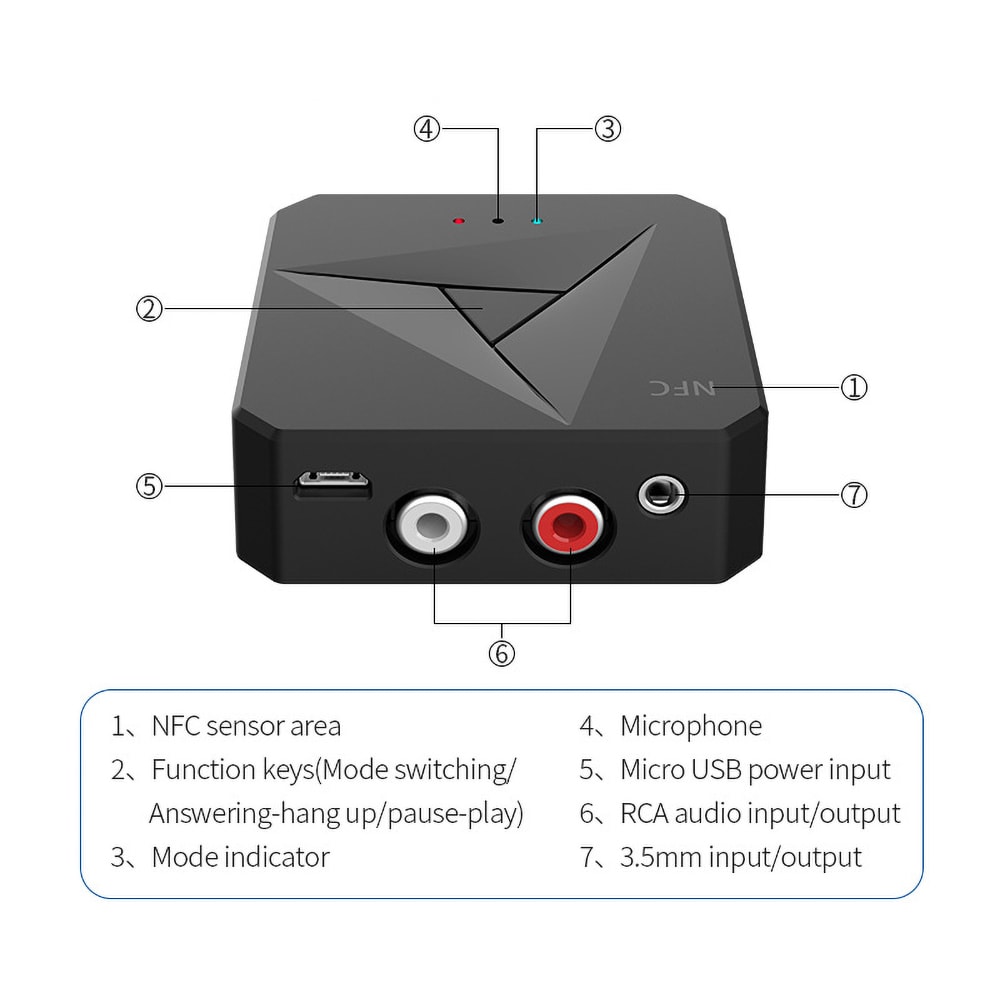 ④ ③

②

NFC ①

⑤ ⑦

⑥

1、NFC sensor area
2、Function keys(Mode switching/ Answering-hang up/pause-play)
3、Mode indicator

4、Microphone
5、Micro USB power input
6、RCA audio input/output
7、3.5mm input/output