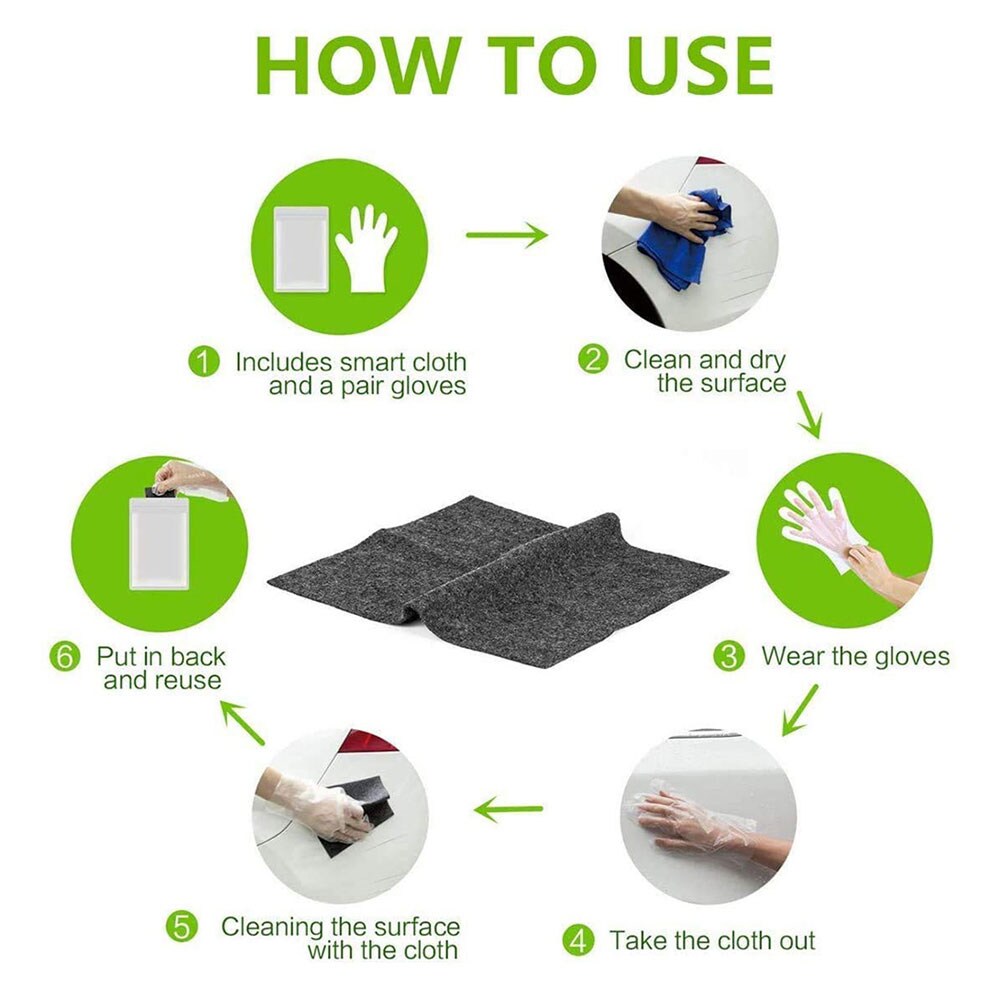 HOW TO USE

1 Includes smart cloth and a pair gloves

2 Clean and dry the surface

3 Wear the gloves

4 Take the cloth out

5 Cleaning the surface with the cloth

6 Put in back and reuse